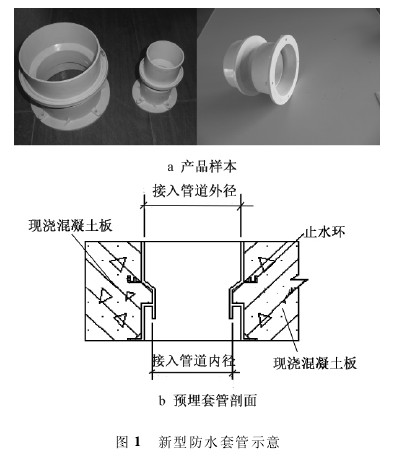 a 产品样本

接入管道外径

现浇混凝土板

止水环

接入管道内径

现浇混凝土板

b 预埋套管剖面

图 1 新型防水套管示意